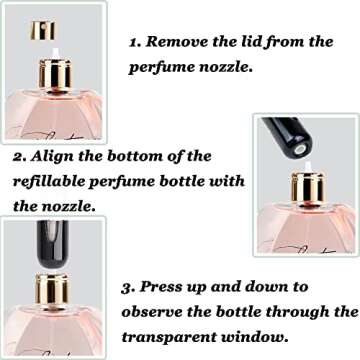 1. Remove the lid from the perfume nozzle.

2. Align the bottom of the refillable perfume bottle with the nozzle.

3. Press up and down to observe the bottle through the transparent window.