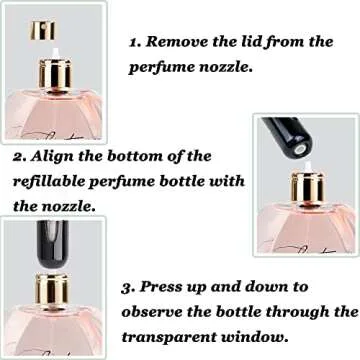 1. Remove the lid from the perfume nozzle.

2. Align the bottom of the refillable perfume bottle with the nozzle.

3. Press up and down to observe the bottle through the transparent window.