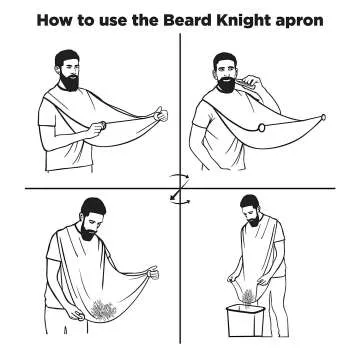 How to use the Beard Knight apron