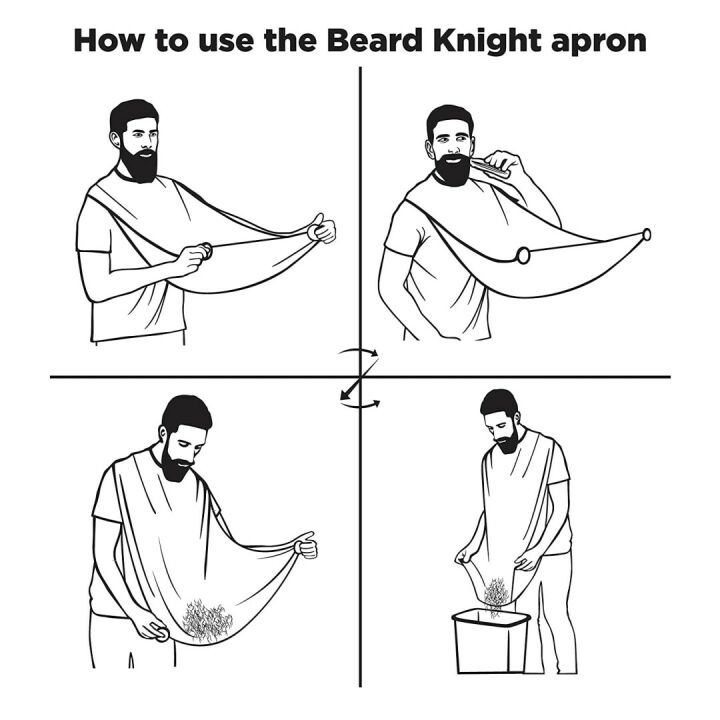 How to use the Beard Knight apron