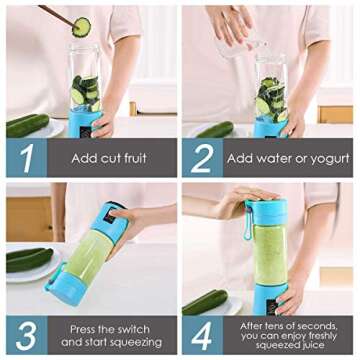 1 Add cut fruit

2 Add water or yogurt

3 Press the switch and start squeezing

4 After tens of seconds, you can enjoy freshly squeezed juice