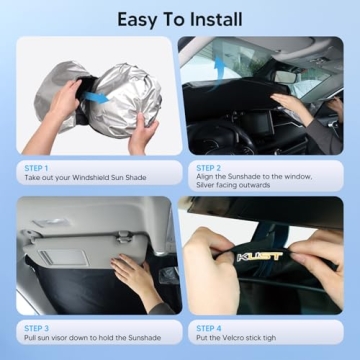 Easy To Install

STEP 1
Take out your Windshield Sun Shade

STEP 2
Align the Sunshade to the window, Silver facing outwards

KUST

STEP 3
Pull sun visor down to hold the Sunshade

STEP 4
Put the Velcro stick tigh