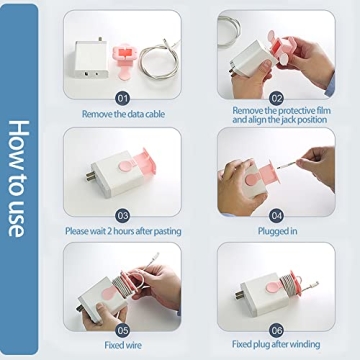 How to use

01
Remove the data cable

02
Remove the protective film and align the jack position

03
Please wait 2 hours after pasting

04
Plugged in

05
Fixed wire

06
Fixed plug after winding