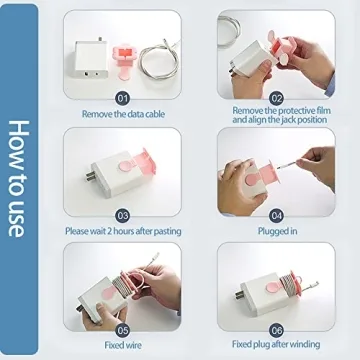 How to use

01
Remove the data cable

02
Remove the protective film and align the jack position

03
Please wait 2 hours after pasting

04
Plugged in

05
Fixed wire

06
Fixed plug after winding