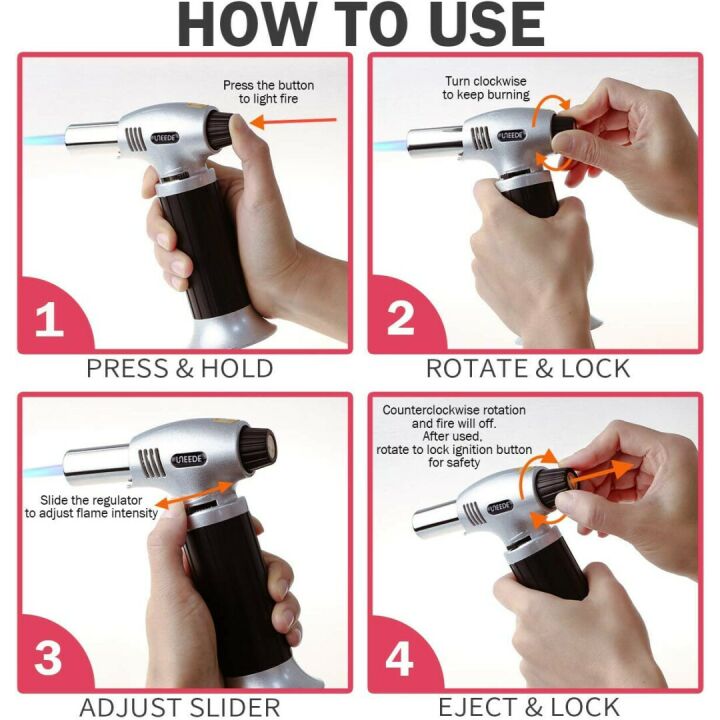 HOW TO USE

Press the button to light fire

UEEDE

1

PRESS & HOLD

Turn clockwise to keep burning

UEEDE

2

ROTATE & LOCK

UEEDE

Slide the regulator to adjust flame intensity

3

ADJUST SLIDER

Counterclockwise rotation and fire will off. After used, rotate to lock ignition button for safety

UEEDE

4

EJECT & LOCK