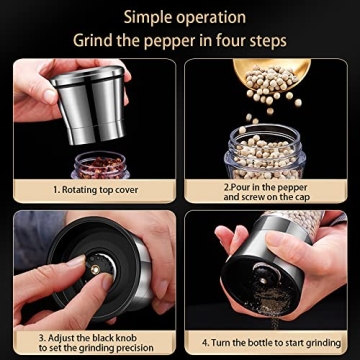 Simple operation
Grind the pepper in four steps

1. Rotating top cover

2.Pour in the pepper and screw on the cap

3. Adjust the black knob to set the grinding precision

4. Turn the bottle to start grinding