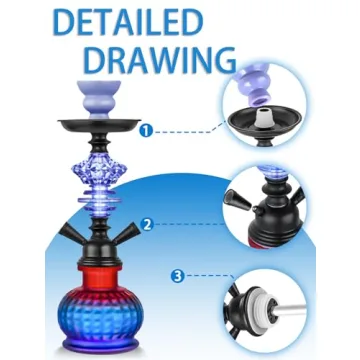 DETAILED DRAWING

1

2

3