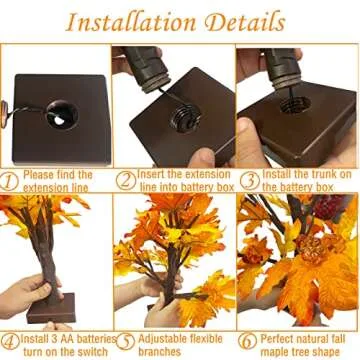 Installation Details

① Please find the extension line

② Insert the extension line into battery box

③ Install the trunk on the battery box

④ Install 3 AA batteries turn on the switch

⑤ Adjustable flexible branches

⑥ Perfect natural fall maple tree shape