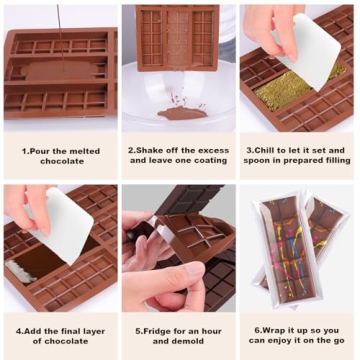 1.Pour the melted chocolate

2.Shake off the excess and leave one coating

3.Chill to let it set and spoon in prepared filling

4.Add the final layer of chocolate

5.Fridge for an hour and demold

6.Wrap it up so you can enjoy it on the go