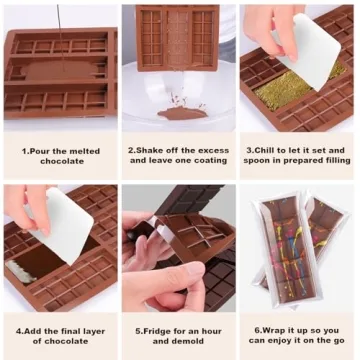 1.Pour the melted chocolate

2.Shake off the excess and leave one coating

3.Chill to let it set and spoon in prepared filling

4.Add the final layer of chocolate

5.Fridge for an hour and demold

6.Wrap it up so you can enjoy it on the go