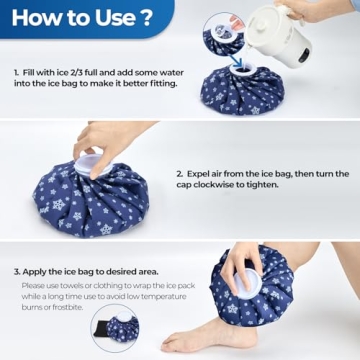 How to Use ?

1. Fill with ice 2/3 full and add some water into the ice bag to make it better fitting.

2. Expel air from the ice bag, then turn the cap clockwise to tighten.

3. Apply the ice bag to desired area.

Please use towels or clothing to wrap the ice pack while a long time use to avoid low temperature burns or frostbite.