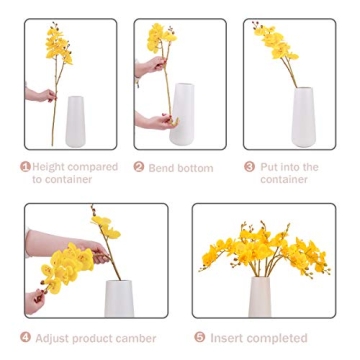 1 Height compared to container

2 Bend bottom

3 Put into the container

4 Adjust product camber

5 Insert completed