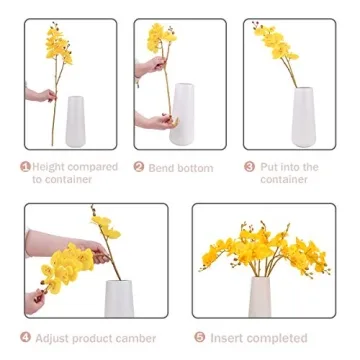 1 Height compared to container

2 Bend bottom

3 Put into the container

4 Adjust product camber

5 Insert completed