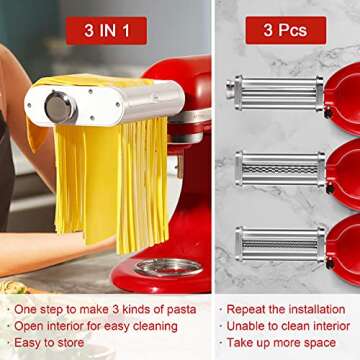 3 IN 1

· One step to make 3 kinds of pasta
· Open interior for easy cleaning
· Easy to store

3 Pcs

· Repeat the installation
· Unable to clean interior
· Take up more space