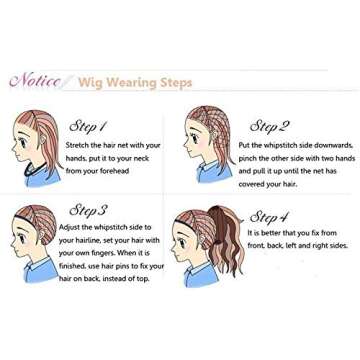 Notice Wig Wearing Steps

Step 1
Stretch the hair net with your hands, put it to your neck from your forehead

Step 2
Put the whipstitch side downwards, pinch the other side with two hands and pull it up until the net has covered your hair.

Step 3
Adjust the whipstitch side to your hairline, set your hair with your own fingers. When it is finished, use hair pins to fix your hair on back, instead of top.

Step 4
It is better that you fix from front, back, left and right sides.