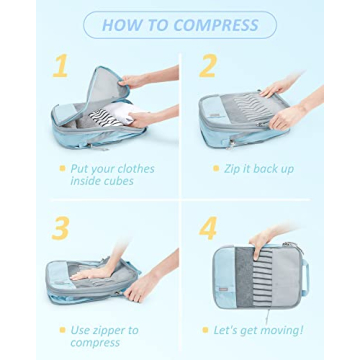 HOW TO COMPRESS

1

Put your clothes inside cubes

2

Zip it back up

3

Use zipper to compress

4

Let's get moving!