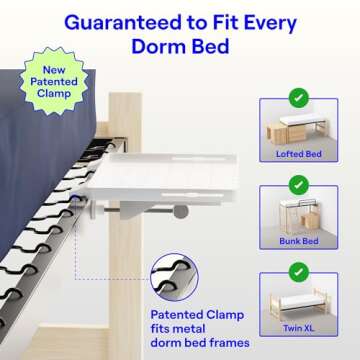 Guaranteed to Fit Every Dorm Bed

New Patented Clamp

Lofted Bed

Bunk Bed

Twin XL

Patented Clamp fits metal dorm bed frames