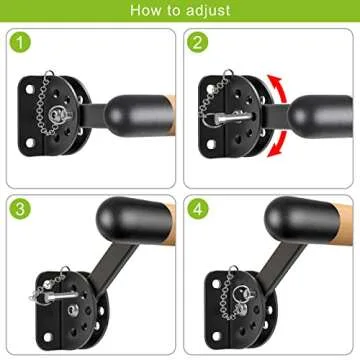 How to adjust

1

2

3

4