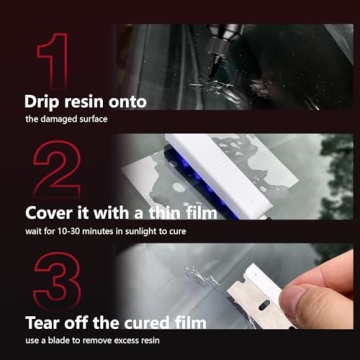 1

Drip resin onto

the damaged surface

2

Cover it with a thin film

wait for 10-30 minutes in sunlight to cure

3

Tear off the cured film

use a blade to remove excess resin