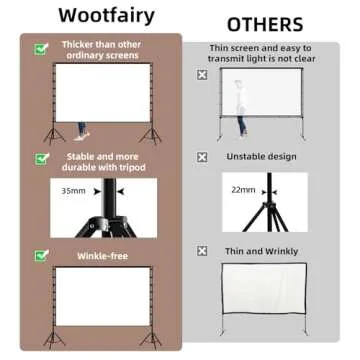 Wootfairy

Thicker than other ordinary screens

Stable and more durable with tripod

35mm

Winkle-free

OTHERS

Thin screen and easy to transmit light is not clear

Unstable design

22mm

Thin and Wrinkly