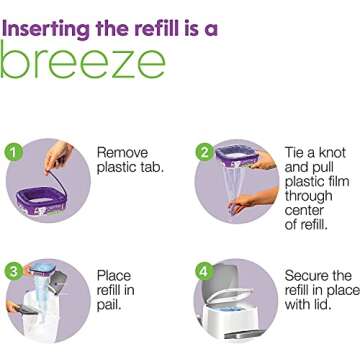 Inserting the refill is a
breeze

1 Remove plastic tab.

2 Tie a knot and pull plastic film through center of refill.

3 Place refill in pail.

4 Secure the refill in place with lid.