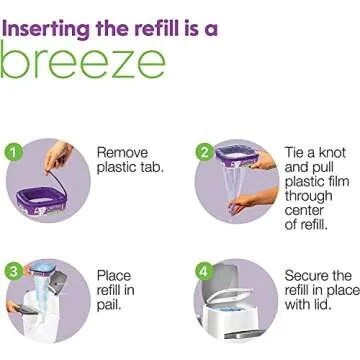 Inserting the refill is a breeze

1 Remove plastic tab.

2 Tie a knot and pull plastic film through center of refill.

3 Place refill in pail.

4 Secure the refill in place with lid.