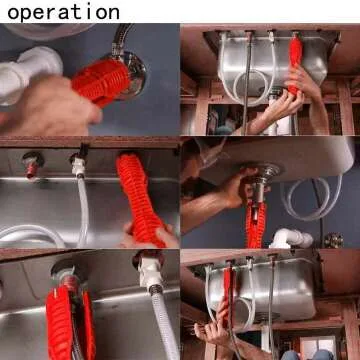 operation