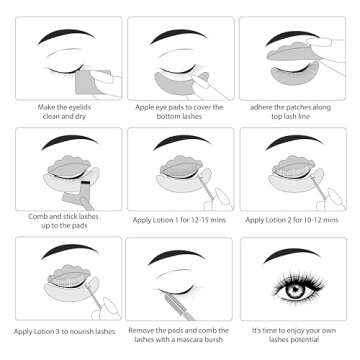 Make the eyelids clean and dry

Apple eye pads to cover the bottom lashes

adhere the patches along top lash line

Comb and stick lashes up to the pads

Apply Lotion 1 for 12-15 mins

Apply Lotion 2 for 10-12 mins

Apply Lotion 3 to nourish lashes

Remove the pads and comb the lashes with a mascara bursh

It's time to enjoy your own lashes potential