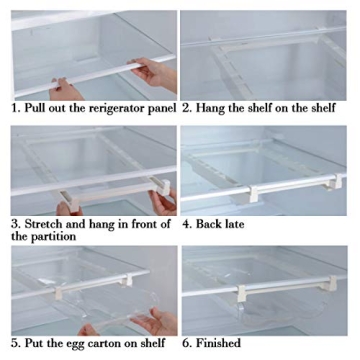 1. Pull out the rerigerator panel

2. Hang the shelf on the shelf

3. Stretch and hang in front of the partition

4. Back late

5. Put the egg carton on shelf

6. Finished