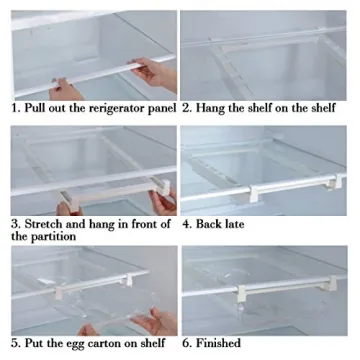 1. Pull out the rerigerator panel

2. Hang the shelf on the shelf

3. Stretch and hang in front of the partition

4. Back late

5. Put the egg carton on shelf

6. Finished