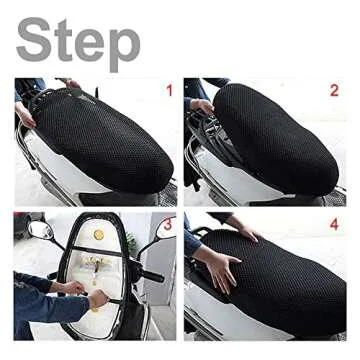 Step

1

2

3

4