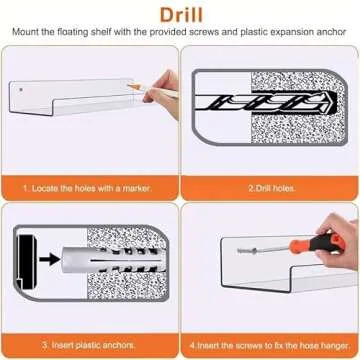 Drill

Mount the floating shelf with the provided screws and plastic expansion anchor

1. Locate the holes with a marker.

2.Drill holes.

3. Insert plastic anchors.

4.Insert the screws to fix the hose hanger.