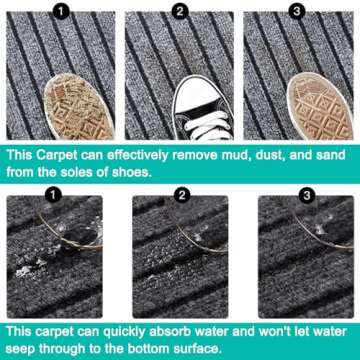 1
2
3
This Carpet can effectively remove mud, dust, and sand from the soles of shoes.

1
2
3
This carpet can quickly absorb water and won't let water seep through to the bottom surface.