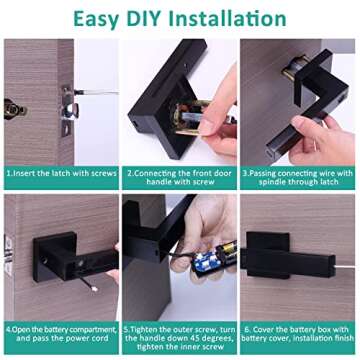 Easy DIY Installation

1.Insert the latch with screws

2.Connecting the front door handle with screw

3.Passing connecting wire with spindle through latch

4.Open the battery compartment, and pass the power cord

5.Tighten the outer screw, turn the handle down 45 degrees, tighten the inner screw

6. Cover the battery box with battery cover, installation finish