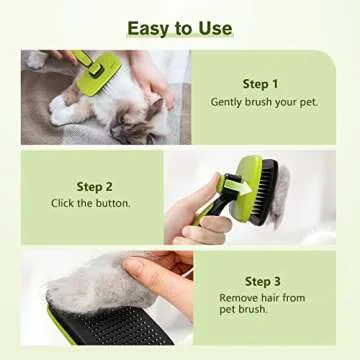 Easy to Use

Step 1
Gently brush your pet.

Step 2
Click the button.

Step 3
Remove hair from pet brush.