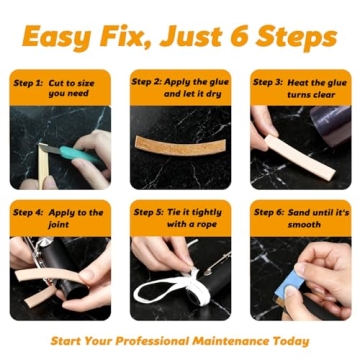 Easy Fix, Just 6 Steps

Step 1: Cut to size you need

Step 2: Apply the glue and let it dry

Step 3: Heat the glue turns clear

Step 4: Apply to the joint

Step 5: Tie it tightly with a rope

Step 6: Sand until it's smooth

Start Your Professional Maintenance Today