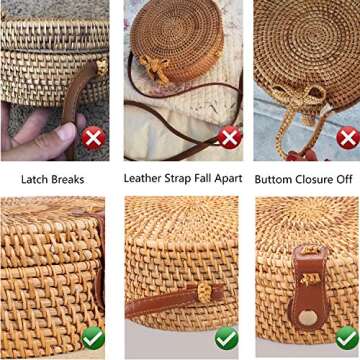 Latch Breaks

Leather Strap Fall Apart

Buttom Closure Off