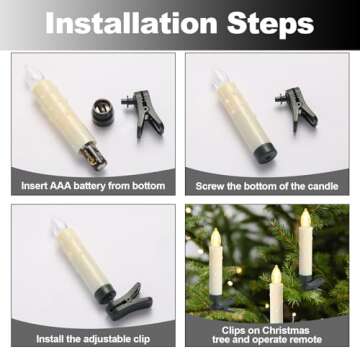 Installation Steps

Insert AAA battery from bottom

Screw the bottom of the candle

Install the adjustable clip

Clips on Christmas tree and operate remote