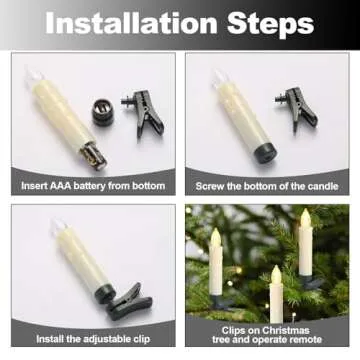 Installation Steps

Insert AAA battery from bottom

Screw the bottom of the candle

Install the adjustable clip

Clips on Christmas tree and operate remote