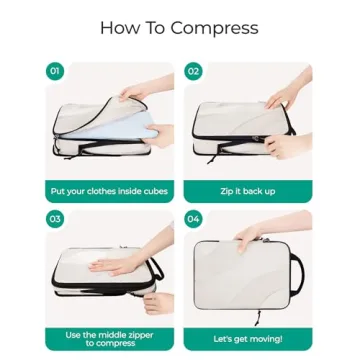 How To Compress

01

Put your clothes inside cubes

02

Zip it back up

03

Use the middle zipper to compress

04

Let's get moving!