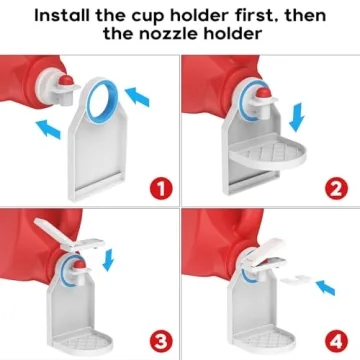 Install the cup holder first, then the nozzle holder

1

2

3

4