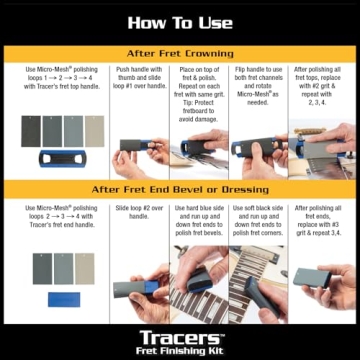 How To Use

After Fret Crowning

Use Micro-Mesh® polishing loops 1 → 2 → 3 → 4 with Tracer's fret top handle.

Push handle with thumb and slide loop #1 over handle.

Place on top of fret & polish. Repeat on each fret with same grit. Tip: Protect fretboard to avoid damage.

Flip handle to use both fret channels and rotate Micro-Mesh® as needed.

After polishing all fret tops, replace with #2 grit & repeat with 2, 3, 4.

After Fret End Bevel or Dressing

Use Micro-Mesh® polishing loops 2 → 3 → 4 with Tracer's fret end handle.

Slide loop #2 over handle.

Use hard blue side and run up and down fret ends to polish fret bevels.

Use soft black side and run up and down fret ends to polish fret corners.

After polishing all fret ends, replace with #3 grit & repeat 3,4.

Tracers™
Fret Finishing Kit