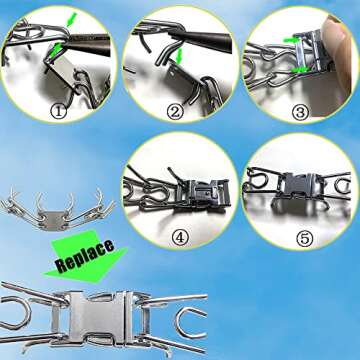 ①

②

③

④

⑤

Replace