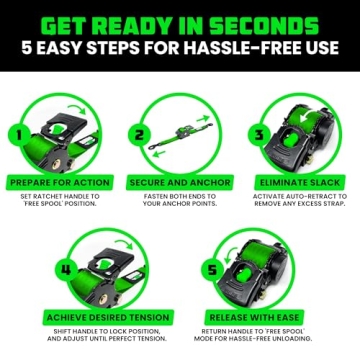 GET READY IN SECONDS
5 EASY STEPS FOR HASSLE-FREE USE

1
PREPARE FOR ACTION
SET RATCHET HANDLE TO 'FREE SPOOL' POSITION.

2
SECURE AND ANCHOR
FASTEN BOTH ENDS TO YOUR ANCHOR POINTS.

3
ELIMINATE SLACK
ACTIVATE AUTO-RETRACT TO REMOVE ANY EXCESS STRAP.

4
ACHIEVE DESIRED TENSION
SHIFT HANDLE TO LOCK POSITION, AND ADJUST UNTIL PERFECT TENSION.

5
RELEASE WITH EASE
RETURN HANDLE TO 'FREE SPOOL' MODE FOR HASSLE-FREE UNLOADING.