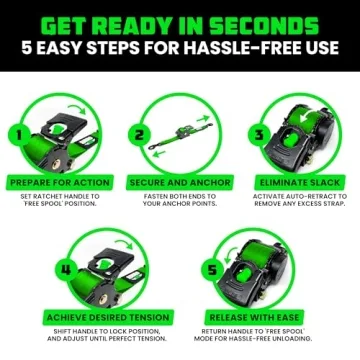 GET READY IN SECONDS
5 EASY STEPS FOR HASSLE-FREE USE

1
PREPARE FOR ACTION
SET RATCHET HANDLE TO 'FREE SPOOL' POSITION.

2
SECURE AND ANCHOR
FASTEN BOTH ENDS TO YOUR ANCHOR POINTS.

3
ELIMINATE SLACK
ACTIVATE AUTO-RETRACT TO REMOVE ANY EXCESS STRAP.

4
ACHIEVE DESIRED TENSION
SHIFT HANDLE TO LOCK POSITION, AND ADJUST UNTIL PERFECT TENSION.

5
RELEASE WITH EASE
RETURN HANDLE TO 'FREE SPOOL' MODE FOR HASSLE-FREE UNLOADING.