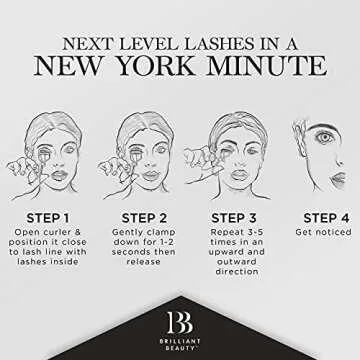 NEXT LEVEL LASHES IN A
NEW YORK MINUTE

STEP 1
Open curler & position it close to lash line with lashes inside

STEP 2
Gently clamp down for 1-2 seconds then release

STEP 3
Repeat 3-5 times in an upward and outward direction

STEP 4
Get noticed

BB
BRILLIANT BEAUTY