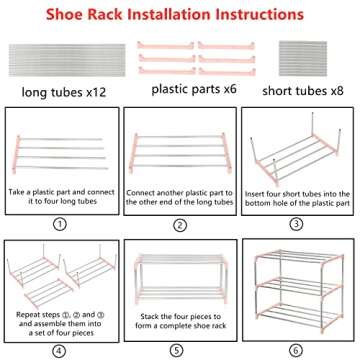 Shoe Rack Installation Instructions

long tubes x12

plastic parts x6

short tubes x8

Take a plastic part and connect it to four long tubes

①

Connect another plastic part to the other end of the long tubes

②

Insert four short tubes into the bottom hole of the plastic part

③

Repeat steps ①, ② and ③ and assemble them into a set of four pieces

④

Stack the four pieces to form a complete shoe rack

⑤

⑥