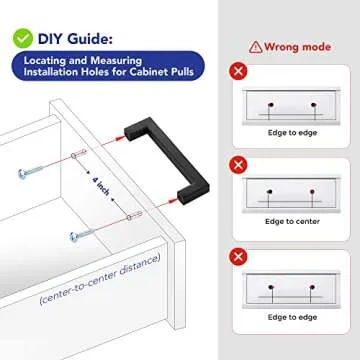 DIY Guide:

Locating and Measuring Installation Holes for Cabinet Pulls

4 inch

(center-to-center distance)

Wrong mode

Edge to edge

Edge to center

Edge to edge