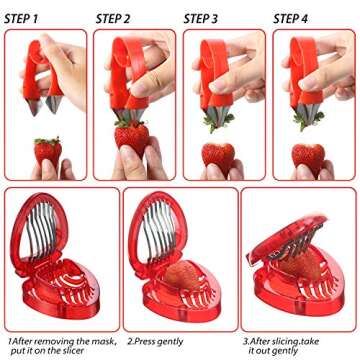 STEP 1 STEP 2 STEP 3 STEP 4

1After removing the mask, put it on the slicer

2.Press gently

3.After slicing.take it out gently