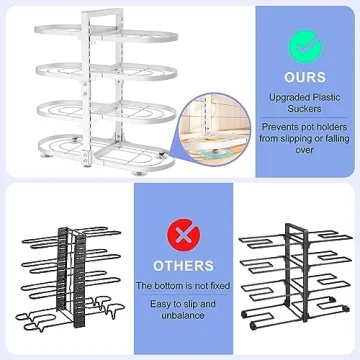 OURS

Upgraded Plastic Suckers

Prevents pot holders from slipping or falling over

OTHERS

The bottom is not fixed

Easy to slip and unbalance